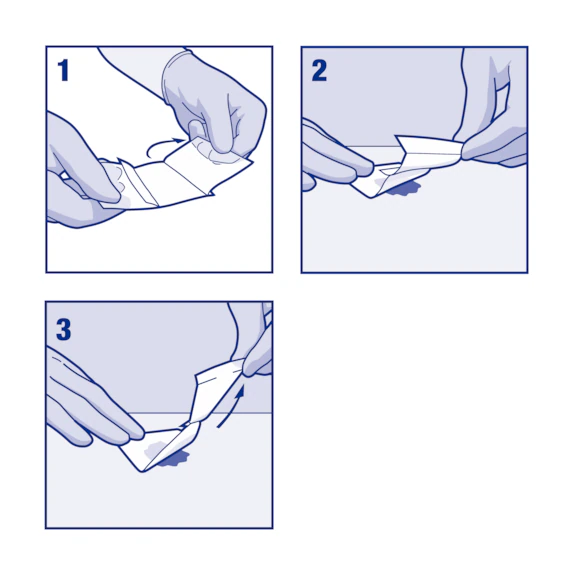 1

2

3