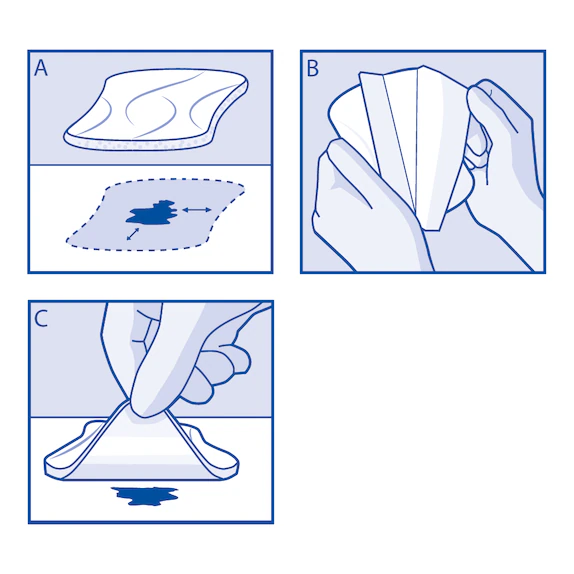 A

B

C