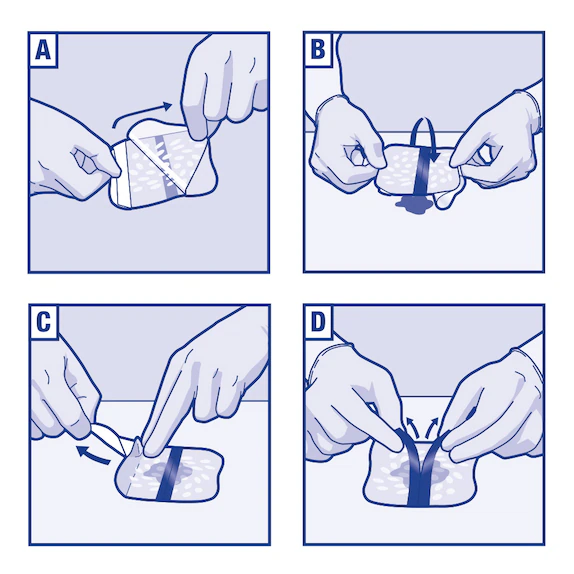 A

B

C

D